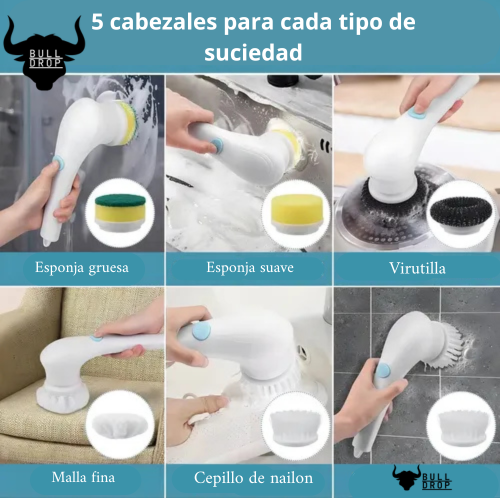 BULL DROP

5 cabezales para cada tipo de suciedad

Esponja gruesa

Esponja suave

Virutilla

Malla fina

Cepillo de nailon

BULL DROP